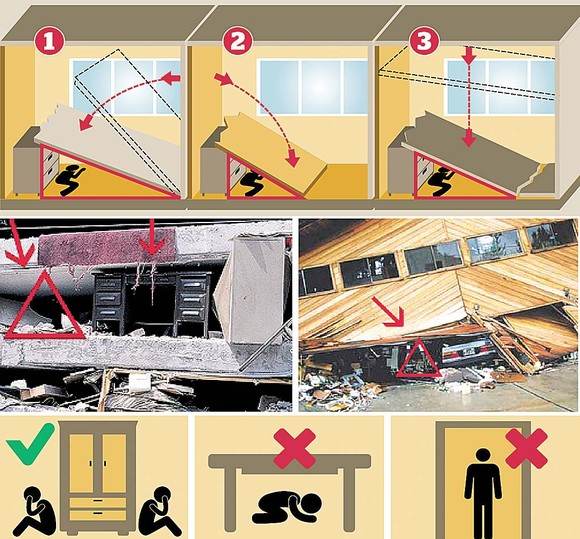 1
2
3